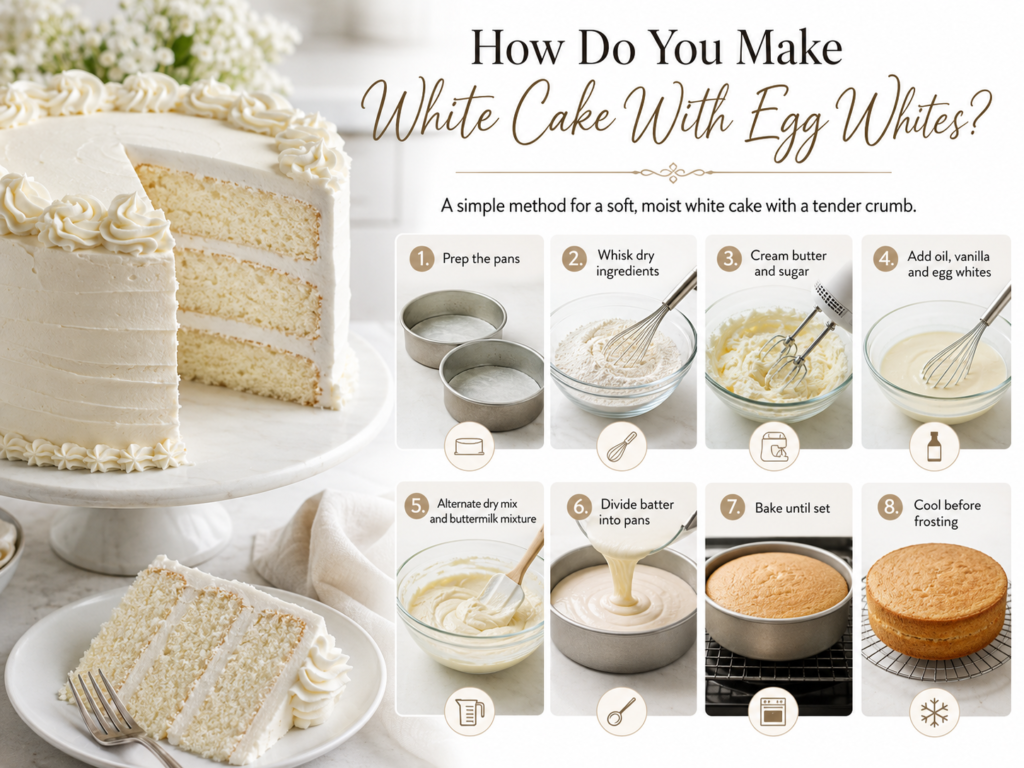 How Do You Make
White Cake With Egg Whites?

A simple method for a soft, moist white cake with a tender crumb.

1. Prep the pans

2. Whisk dry ingredients

3. Cream butter and sugar

4. Add oil, vanilla and egg whites

5. Alternate dry mix and buttermilk mixture

6. Divide batter into pans

7. Bake until set

8. Cool before frosting