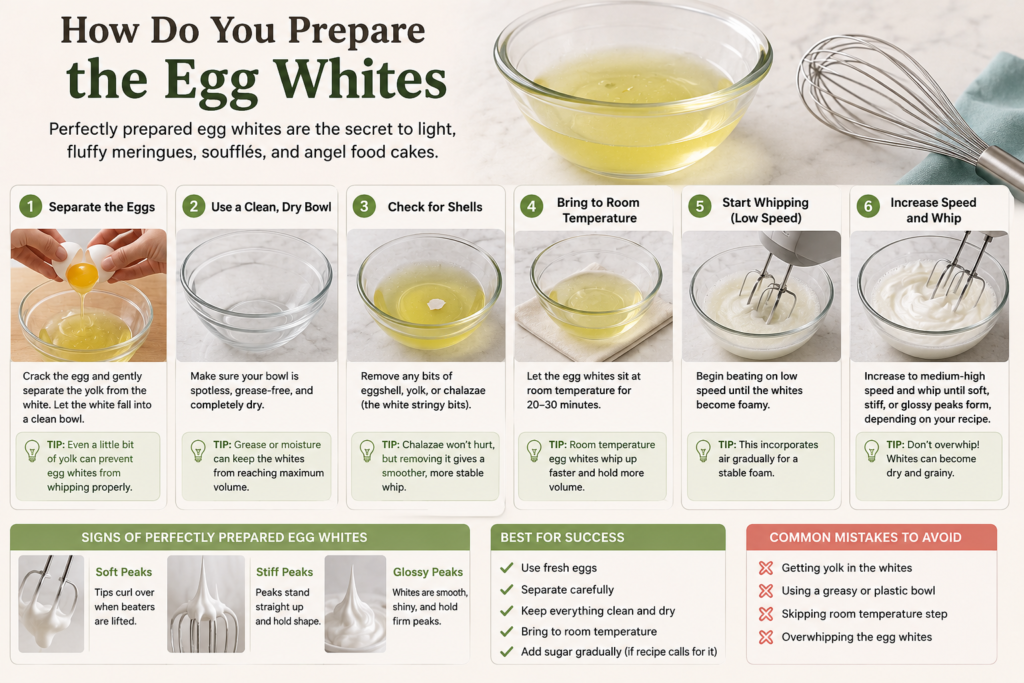 How Do You Prepare
the Egg Whites

Perfectly prepared egg whites are the secret to light, fluffy meringues, soufflés, and angel food cakes.

1 Separate the Eggs

Crack the egg and gently separate the yolk from the white. Let the white fall into a clean bowl.

TIP: Even a little bit of yolk can prevent egg whites from whipping properly.

2 Use a Clean, Dry Bowl

Make sure your bowl is spotless, grease-free, and completely dry.

TIP: Grease or moisture can keep the whites from reaching maximum volume.

3 Check for Shells

Remove any bits of eggshell, yolk, or chalazae (the white stringy bits).

TIP: Chalazae won't hurt, but removing it gives a smoother, more stable whip.

4 Bring to Room Temperature

Let the egg whites sit at room temperature for 20–30 minutes.

TIP: Room temperature egg whites whip up faster and hold more volume.

5 Start Whipping (Low Speed)

Begin beating on low speed until the whites become foamy.

TIP: This incorporates air gradually for a stable foam.

6 Increase Speed and Whip

Increase to medium-high speed and whip until soft, stiff, or glossy peaks form, depending on your recipe.

TIP: Don't overwhip! Whites can become dry and grainy.

SIGNS OF PERFECTLY PREPARED EGG WHITES

Soft Peaks
Tips curl over when beaters are lifted.

Stiff Peaks
Peaks stand straight up and hold shape.

Glossy Peaks
Whites are smooth, shiny, and hold firm peaks.

BEST FOR SUCCESS

Use fresh eggs
Separate carefully
Keep everything clean and dry
Bring to room temperature
Add sugar gradually (if recipe calls for it)

COMMON MISTAKES TO AVOID

Getting yolk in the whites
Using a greasy or plastic bowl
Skipping room temperature step
Overwhipping the egg whites