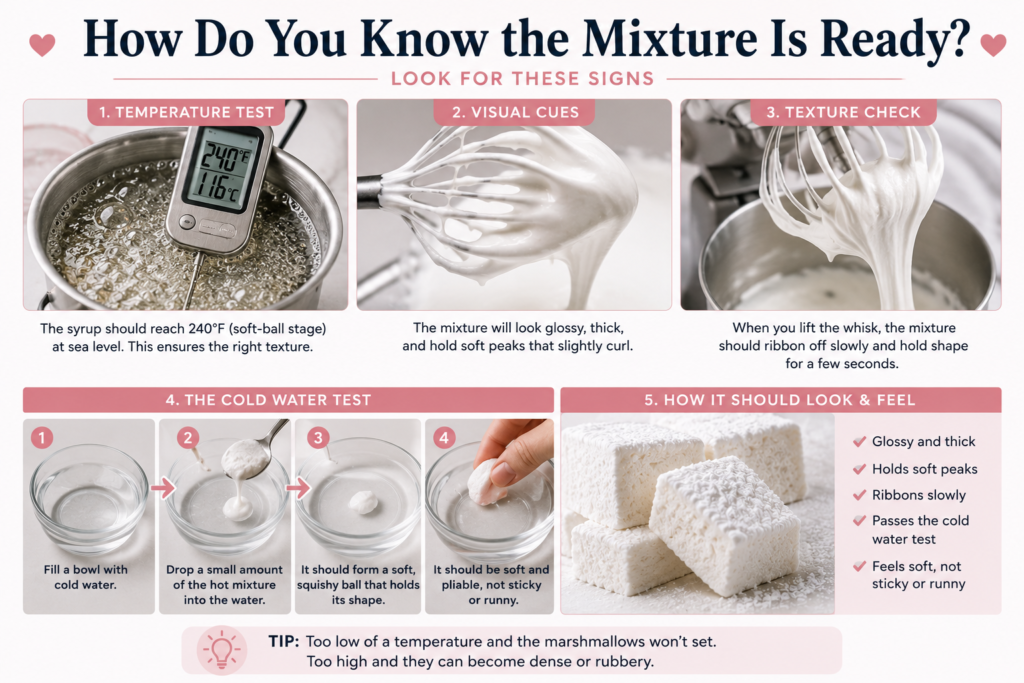 How Do You Know the Mixture Is Ready?

LOOK FOR THESE SIGNS

1. TEMPERATURE TEST

240°F
116°C

The syrup should reach 240°F (soft-ball stage) at sea level. This ensures the right texture.

2. VISUAL CUES

The mixture will look glossy, thick, and hold soft peaks that slightly curl.

3. TEXTURE CHECK

When you lift the whisk, the mixture should ribbon off slowly and hold shape for a few seconds.

4. THE COLD WATER TEST

1
Fill a bowl with cold water.

2
Drop a small amount of the hot mixture into the water.

3
It should form a soft, squishy ball that holds its shape.

4
It should be soft and pliable, not sticky or runny.

5. HOW IT SHOULD LOOK & FEEL

Glossy and thick
Holds soft peaks
Ribbons slowly
Passes the cold water test
Feels soft, not sticky or runny

TIP: Too low of a temperature and the marshmallows won't set. Too high and they can become dense or rubbery.