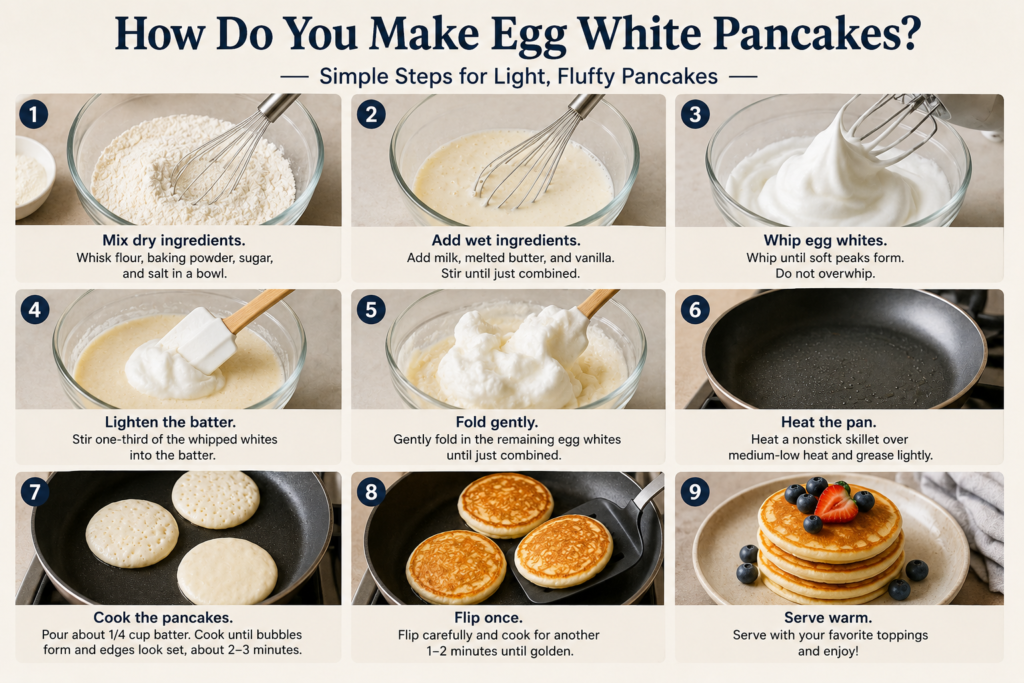 How Do You Make Egg White Pancakes?

— Simple Steps for Light, Fluffy Pancakes —

1

Mix dry ingredients.
Whisk flour, baking powder, sugar, and salt in a bowl.

2

Add wet ingredients.
Add milk, melted butter, and vanilla. Stir until just combined.

3

Whip egg whites.
Whip until soft peaks form. Do not overwhip.

4

Lighten the batter.
Stir one-third of the whipped whites into the batter.

5

Fold gently.
Gently fold in the remaining egg whites until just combined.

6

Heat the pan.
Heat a nonstick skillet over medium-low heat and grease lightly.

7

Cook the pancakes.
Pour about 1/4 cup batter. Cook until bubbles form and edges look set, about 2–3 minutes.

8

Flip once.
Flip carefully and cook for another 1–2 minutes until golden.

9

Serve warm.
Serve with your favorite toppings and enjoy!