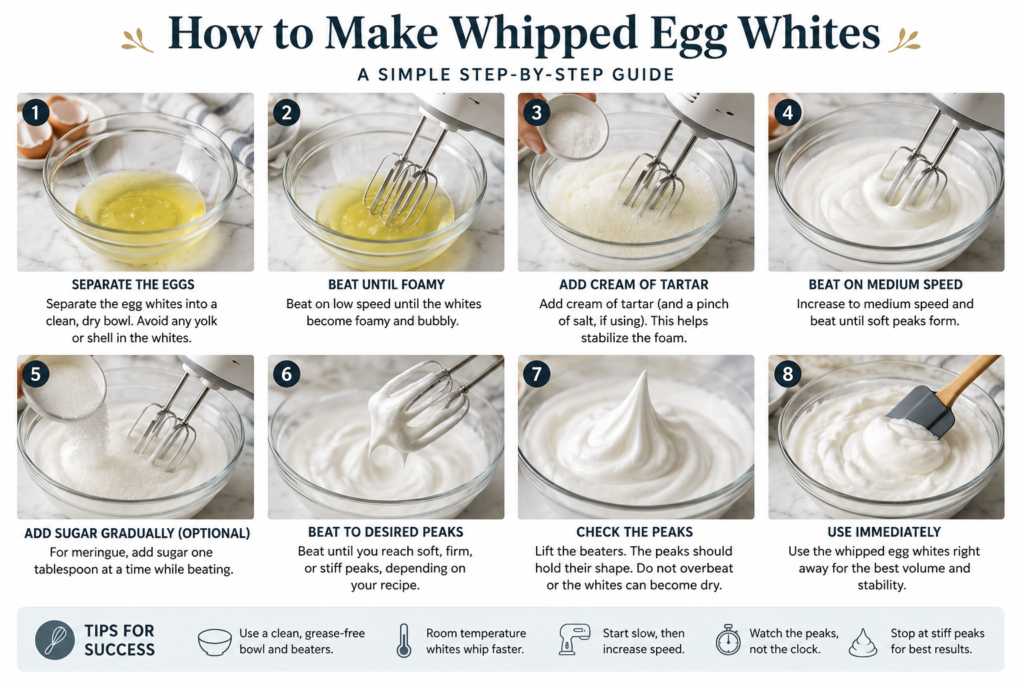 How to Make Whipped Egg Whites

A SIMPLE STEP-BY-STEP GUIDE

1
SEPARATE THE EGGS
Separate the egg whites into a clean, dry bowl. Avoid any yolk or shell in the whites.

2
BEAT UNTIL FOAMY
Beat on low speed until the whites become foamy and bubbly.

3
ADD CREAM OF TARTAR
Add cream of tartar (and a pinch of salt, if using). This helps stabilize the foam.

4
BEAT ON MEDIUM SPEED
Increase to medium speed and beat until soft peaks form.

5
ADD SUGAR GRADUALLY (OPTIONAL)
For meringue, add sugar one tablespoon at a time while beating.

6
BEAT TO DESIRED PEAKS
Beat until you reach soft, firm, or stiff peaks, depending on your recipe.

7
CHECK THE PEAKS
Lift the beaters. The peaks should hold their shape. Do not overbeat or the whites can become dry.

8
USE IMMEDIATELY
Use the whipped egg whites right away for the best volume and stability.

TIPS FOR SUCCESS

Use a clean, grease-free bowl and beaters.

Room temperature whites whip faster.

Start slow, then increase speed.

Watch the peaks, not the clock.

Stop at stiff peaks for best results.