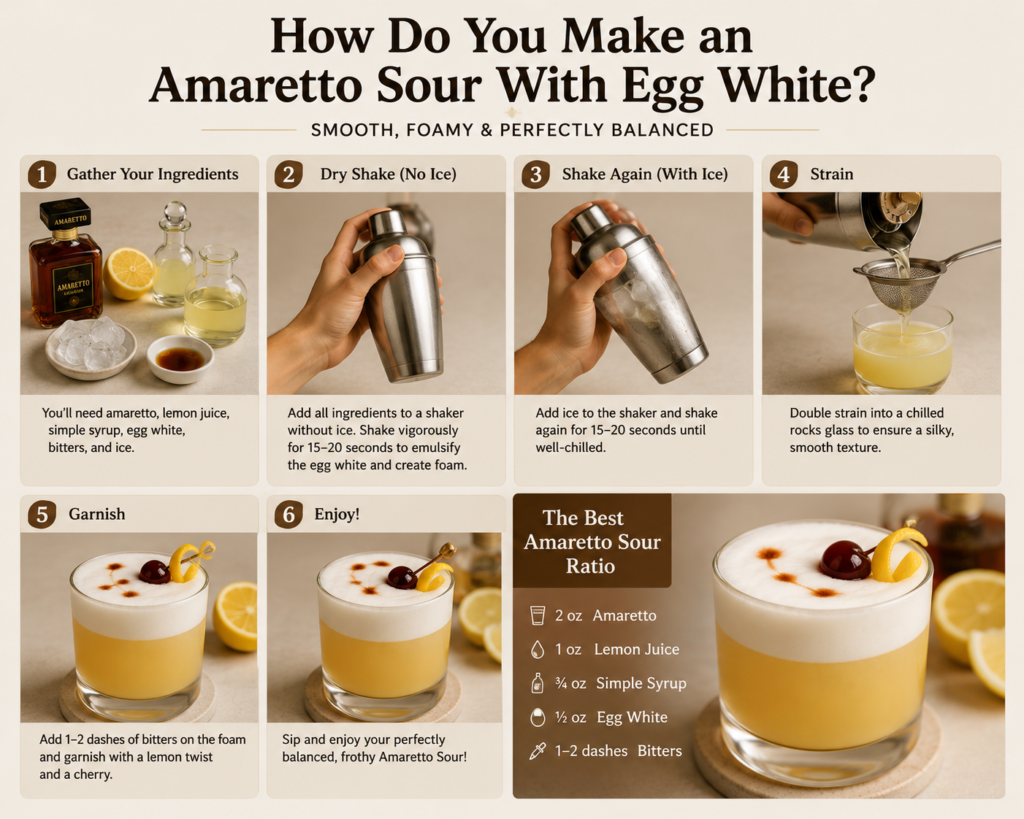 How Do You Make an Amaretto Sour With Egg White?

SMOOTH, FOAMY & PERFECTLY BALANCED

1 Gather Your Ingredients

AMARETTO

AMARETTO

You'll need amaretto, lemon juice, simple syrup, egg white, bitters, and ice.

2 Dry Shake (No Ice)

Add all ingredients to a shaker without ice. Shake vigorously for 15–20 seconds to emulsify the egg white and create foam.

3 Shake Again (With Ice)

Add ice to the shaker and shake again for 15–20 seconds until well-chilled.

4 Strain

Double strain into a chilled rocks glass to ensure a silky, smooth texture.

5 Garnish

Add 1–2 dashes of bitters on the foam and garnish with a lemon twist and a cherry.

6 Enjoy!

Sip and enjoy your perfectly balanced, frothy Amaretto Sour!

The Best Amaretto Sour Ratio

2 oz Amaretto

1 oz Lemon Juice

¾ oz Simple Syrup

½ oz Egg White

1–2 dashes Bitters