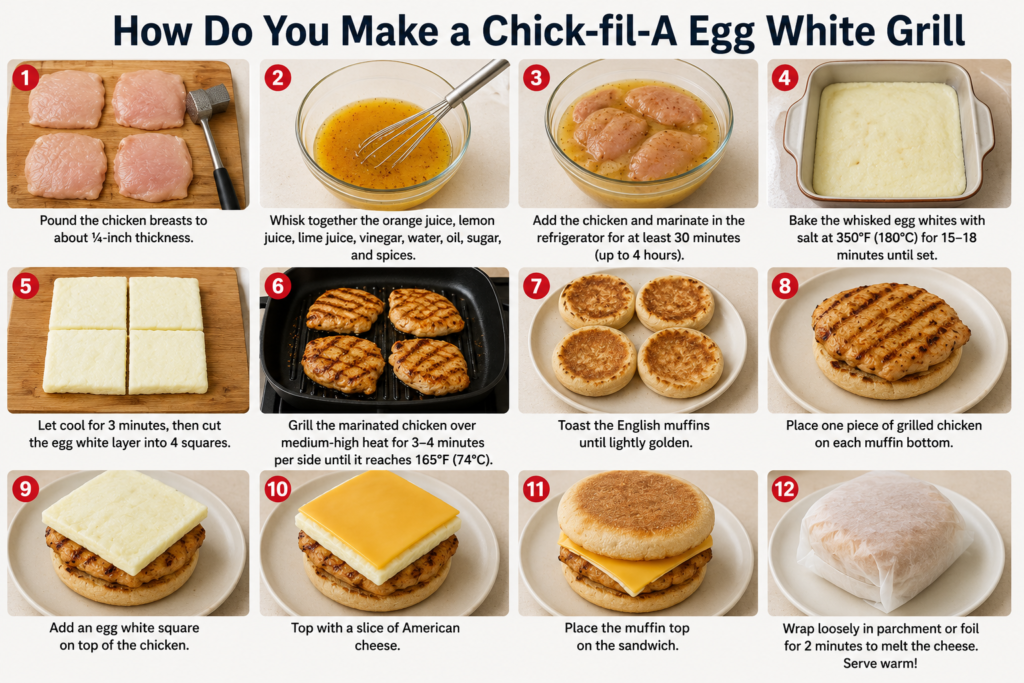 How Do You Make a Chick-fil-A Egg White Grill

1
Pound the chicken breasts to about ¼-inch thickness.

2
Whisk together the orange juice, lemon juice, lime juice, vinegar, water, oil, sugar, and spices.

3
Add the chicken and marinate in the refrigerator for at least 30 minutes (up to 4 hours).

4
Bake the whisked egg whites with salt at 350°F (180°C) for 15–18 minutes until set.

5
Let cool for 3 minutes, then cut the egg white layer into 4 squares.

6
Grill the marinated chicken over medium-high heat for 3–4 minutes per side until it reaches 165°F (74°C).

7
Toast the English muffins until lightly golden.

8
Place one piece of grilled chicken on each muffin bottom.

9
Add an egg white square on top of the chicken.

10
Top with a slice of American cheese.

11
Place the muffin top on the sandwich.

12
Wrap loosely in parchment or foil for 2 minutes to melt the cheese. Serve warm!