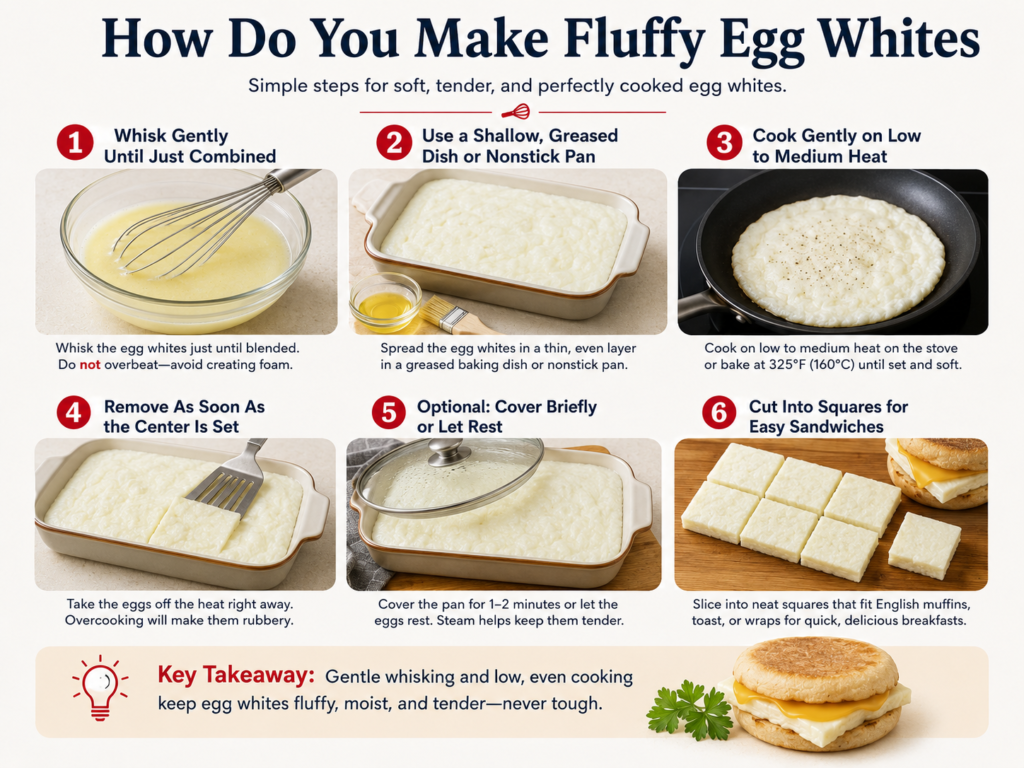 How Do You Make Fluffy Egg Whites

Simple steps for soft, tender, and perfectly cooked egg whites.

1 Whisk Gently Until Just Combined

Whisk the egg whites just until blended. Do not overbeat—avoid creating foam.

2 Use a Shallow, Greased Dish or Nonstick Pan

Spread the egg whites in a thin, even layer in a greased baking dish or nonstick pan.

3 Cook Gently on Low to Medium Heat

Cook on low to medium heat on the stove or bake at 325°F (160°C) until set and soft.

4 Remove As Soon As the Center Is Set

Take the eggs off the heat right away. Overcooking will make them rubbery.

5 Optional: Cover Briefly or Let Rest

Cover the pan for 1–2 minutes or let the eggs rest. Steam helps keep them tender.

6 Cut Into Squares for Easy Sandwiches

Slice into neat squares that fit English muffins, toast, or wraps for quick, delicious breakfasts.

Key Takeaway: Gentle whisking and low, even cooking keep egg whites fluffy, moist, and tender—never tough.