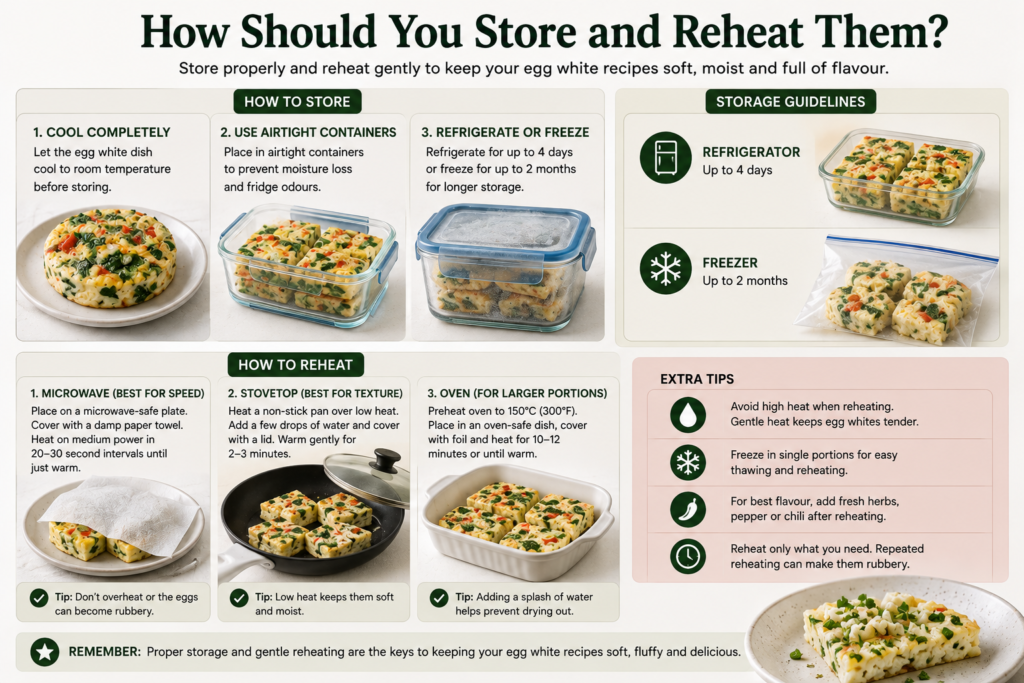 How Should You Store and Reheat Them?

Store properly and reheat gently to keep your egg white recipes soft, moist and full of flavour.

HOW TO STORE

1. COOL COMPLETELY
Let the egg white dish cool to room temperature before storing.

2. USE AIRTIGHT CONTAINERS
Place in airtight containers to prevent moisture loss and fridge odours.

3. REFRIGERATE OR FREEZE
Refrigerate for up to 4 days or freeze for up to 2 months for longer storage.

STORAGE GUIDELINES

REFRIGERATOR
Up to 4 days

FREEZER
Up to 2 months

HOW TO REHEAT

1. MICROWAVE (BEST FOR SPEED)
Place on a microwave-safe plate. Cover with a damp paper towel. Heat on medium power in 20–30 second intervals until just warm.

Tip: Don't overheat or the eggs can become rubbery.

2. STOVETOP (BEST FOR TEXTURE)
Heat a non-stick pan over low heat. Add a few drops of water and cover with a lid. Warm gently for 2–3 minutes.

Tip: Low heat keeps them soft and moist.

3. OVEN (FOR LARGER PORTIONS)
Preheat oven to 150°C (300°F). Place in an oven-safe dish, cover with foil and heat for 10–12 minutes or until warm.

Tip: Adding a splash of water helps prevent drying out.

EXTRA TIPS

Avoid high heat when reheating. Gentle heat keeps egg whites tender.

Freeze in single portions for easy thawing and reheating.

For best flavour, add fresh herbs, pepper or chili after reheating.

Reheat only what you need. Repeated reheating can make them rubbery.

REMEMBER: Proper storage and gentle reheating are the keys to keeping your egg white recipes soft, fluffy and delicious.